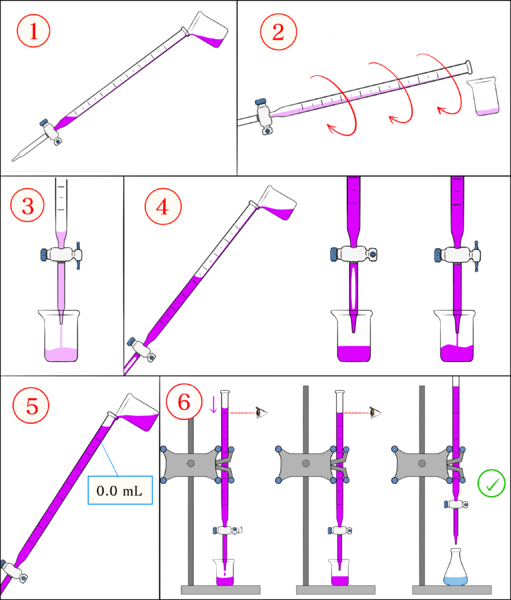 1

2

3

4

5

0.0 mL

6